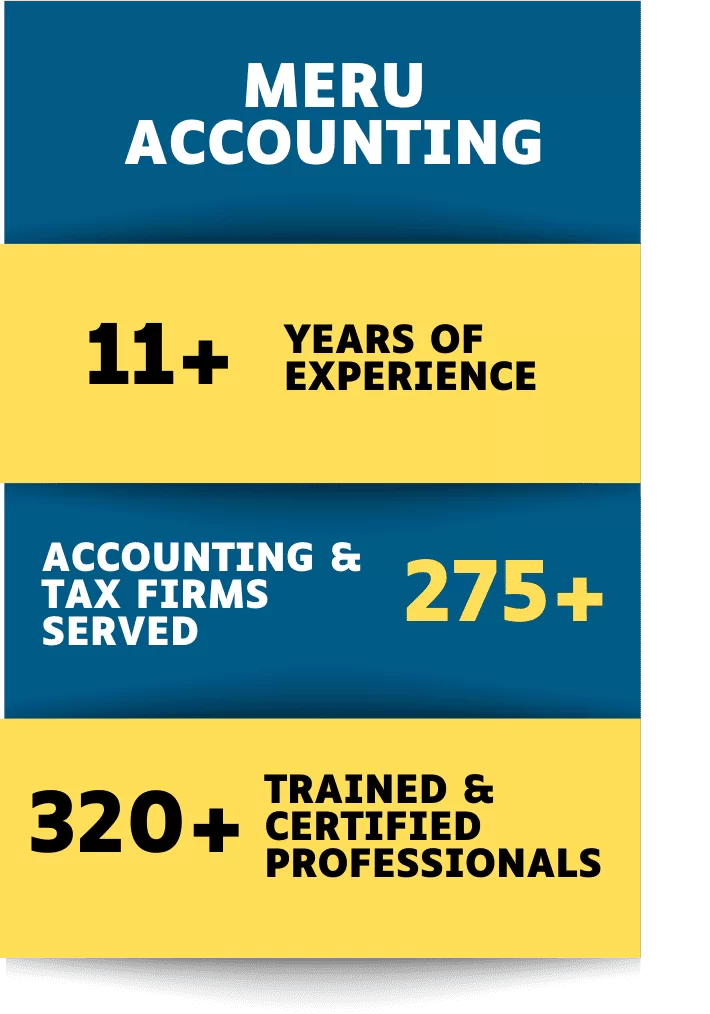 MERU ACCOUNTING

11+ YEARS OF EXPERIENCE

ACCOUNTING & TAX FIRMS SERVED 275+

320+ TRAINED & CERTIFIED PROFESSIONALS